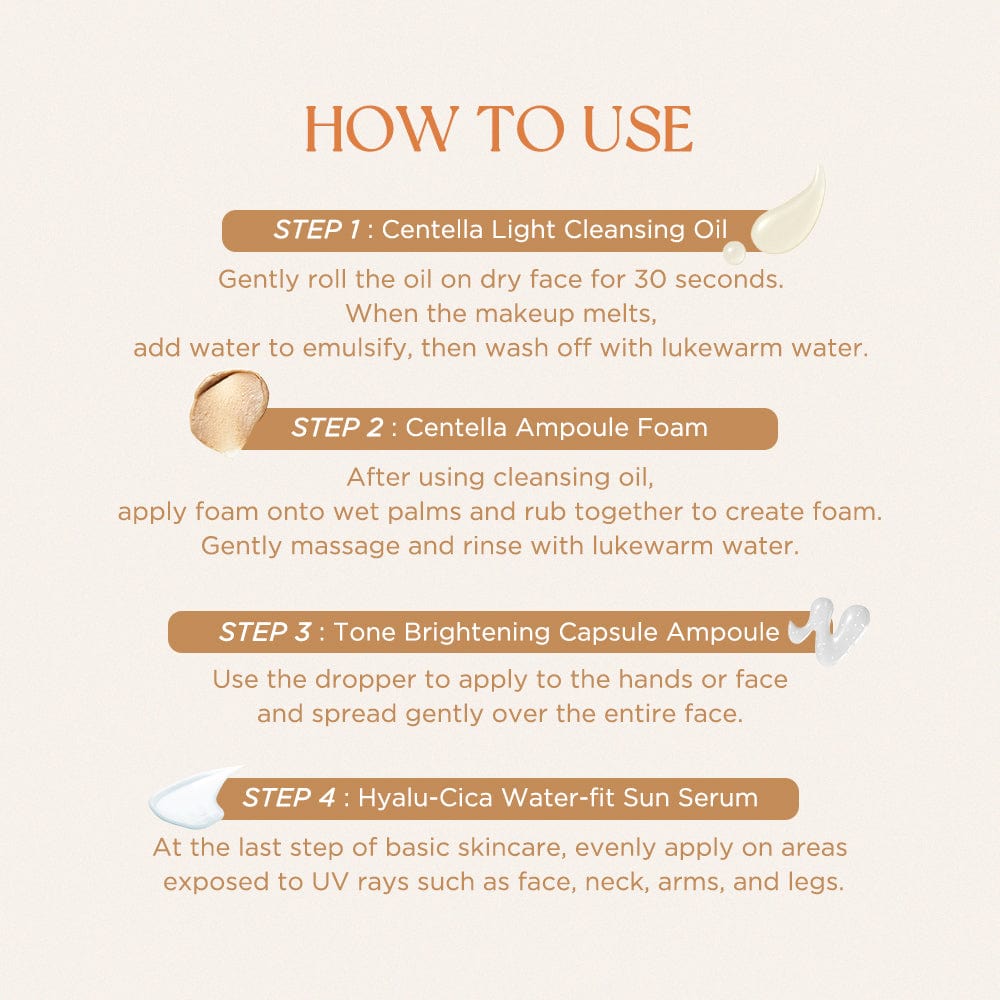 HOW TO USE

STEP 1 : Centella Light Cleansing Oil

Gently roll the oil on dry face for 30 seconds. When the makeup melts, add water to emulsify, then wash off with lukewarm water.

STEP 2 : Centella Ampoule Foam

After using cleansing oil, apply foam onto wet palms and rub together to create foam. Gently massage and rinse with lukewarm water.

STEP 3 : Tone Brightening Capsule Ampoule

Use the dropper to apply to the hands or face and spread gently over the entire face.

STEP 4 : Hyalu-Cica Water-fit Sun Serum

At the last step of basic skincare, evenly apply on areas exposed to UV rays such as face, neck, arms, and legs.